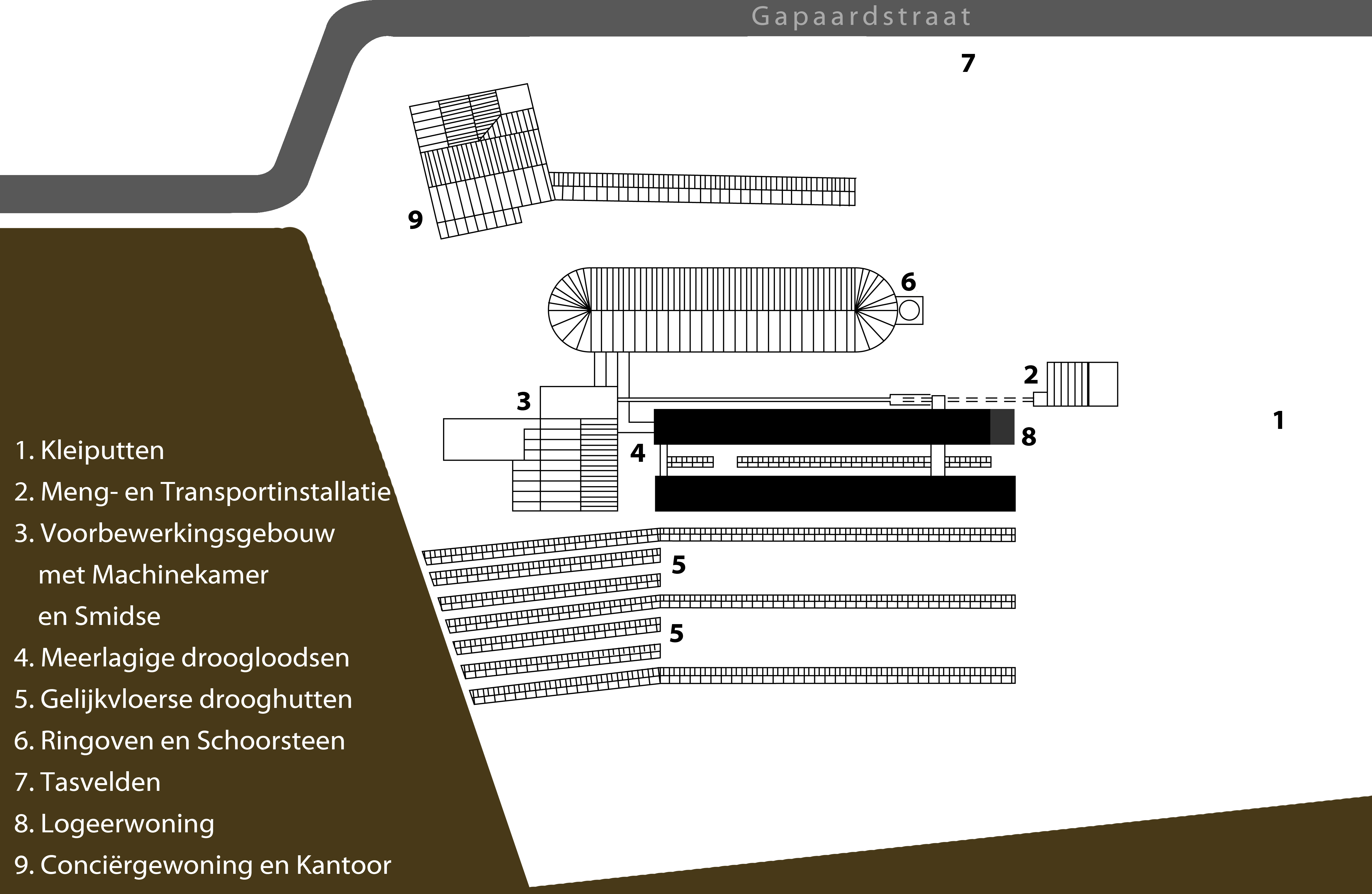 Gapaardstraat

7

9

6

2

3

1

8

4

5

5

1. Kleiputten
2. Meng- en Transportinstallatie
3. Voorbewerkingsgebouw met Machinekamer en Smidse
4. Meerlagige droogloodsen
5. Gelijkvloerse drooghutten
6. Ringoven en Schoorsteen
7. Tasvelden
8. Logeerwoning
9. Conciërgewoning en Kantoor